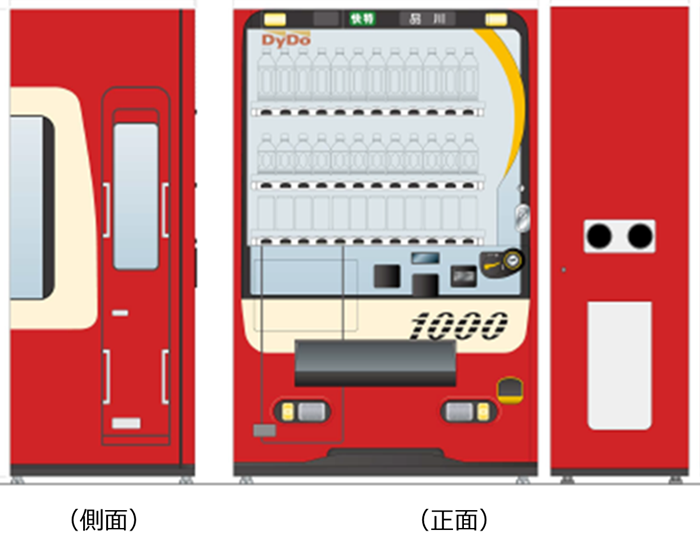 快特 品川

DyDo

1000

（側面）

（正面）