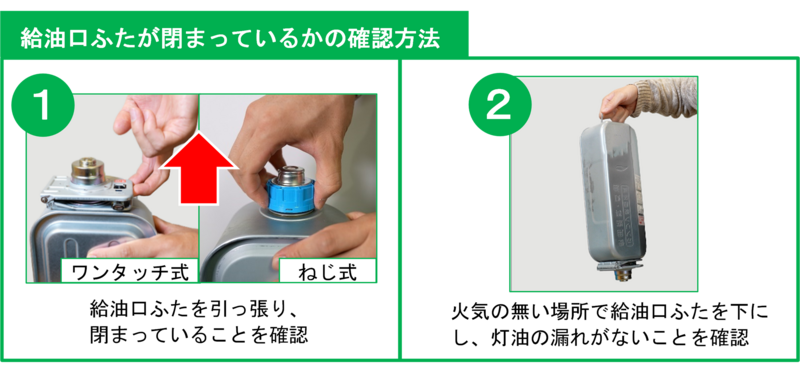 給油口ふたが閉まっているかの確認方法

1

ワンタッチ式

ねじ式

給油口ふたを引っ張り、閉まっていることを確認

2

火気の無い場所で給油口ふたを下にし、灯油の漏れがないことを確認