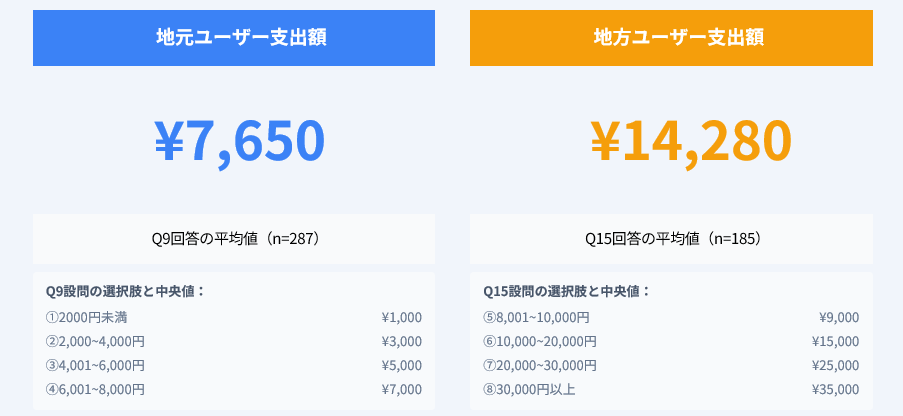 地元ユーザー支出額

¥7,650

Q9回答の平均値（n=287）

Q9設問の選択肢と中央値：
①2000円未満 ¥1,000
②2,000~4,000円 ¥3,000
③4,001~6,000円 ¥5,000
④6,001~8,000円 ¥7,000

地方ユーザー支出額

¥14,280

Q15回答の平均値（n=185）

Q15設問の選択肢と中央値：
⑤8,001~10,000円 ¥9,000
⑥10,000~20,000円 ¥15,000
⑦20,000~30,000円 ¥25,000
⑧30,000円以上 ¥35,000