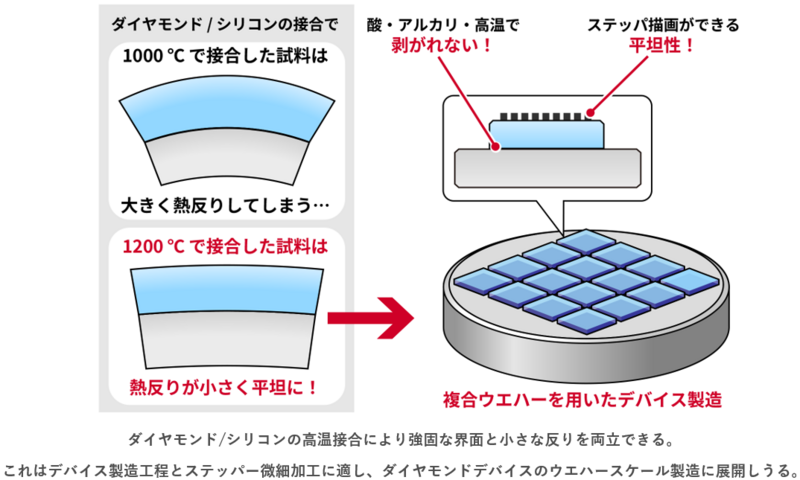 ダイヤモンド / シリコンの接合で

1000 ℃ で接合した試料は

大きく熱反りしてしまう…

1200 ℃ で接合した試料は

熱反りが小さく平坦に！

酸・アルカリ・高温で
剥がれない！

ステッパ描画ができる
平坦性！

複合ウエハーを用いたデバイス製造

ダイヤモンド/シリコンの高温接合により強固な界面と小さな反りを両立できる。
これはデバイス製造工程とステッパー微細加工に適し、ダイヤモンドデバイスのウエハースケール製造に展開しうる。